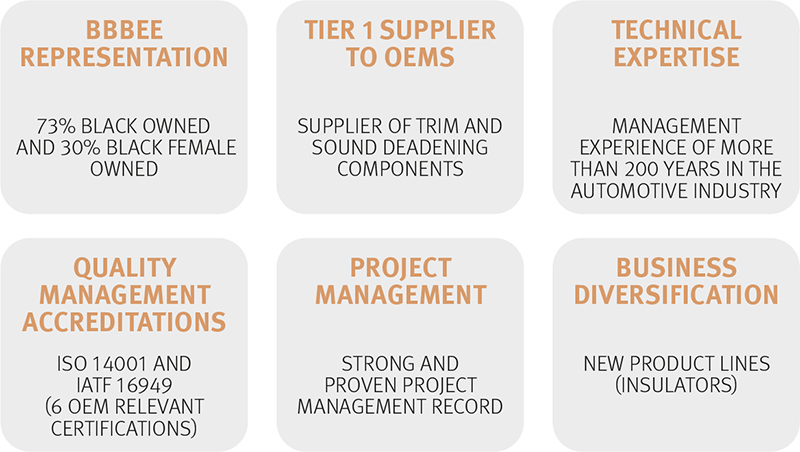 BBBEE REPRESENTATION

73% BLACK OWNED AND 30% BLACK FEMALE OWNED

TIER 1 SUPPLIER TO OEMS

SUPPLIER OF TRIM AND SOUND DEADENING COMPONENTS

TECHNICAL EXPERTISE

MANAGEMENT EXPERIENCE OF MORE THAN 200 YEARS IN THE AUTOMOTIVE INDUSTRY

QUALITY MANAGEMENT ACCREDITATIONS

ISO 14001 AND IATF 16949 (6 OEM RELEVANT CERTIFICATIONS)

PROJECT MANAGEMENT

STRONG AND PROVEN PROJECT MANAGEMENT RECORD

BUSINESS DIVERSIFICATION

NEW PRODUCT LINES (INSULATORS)